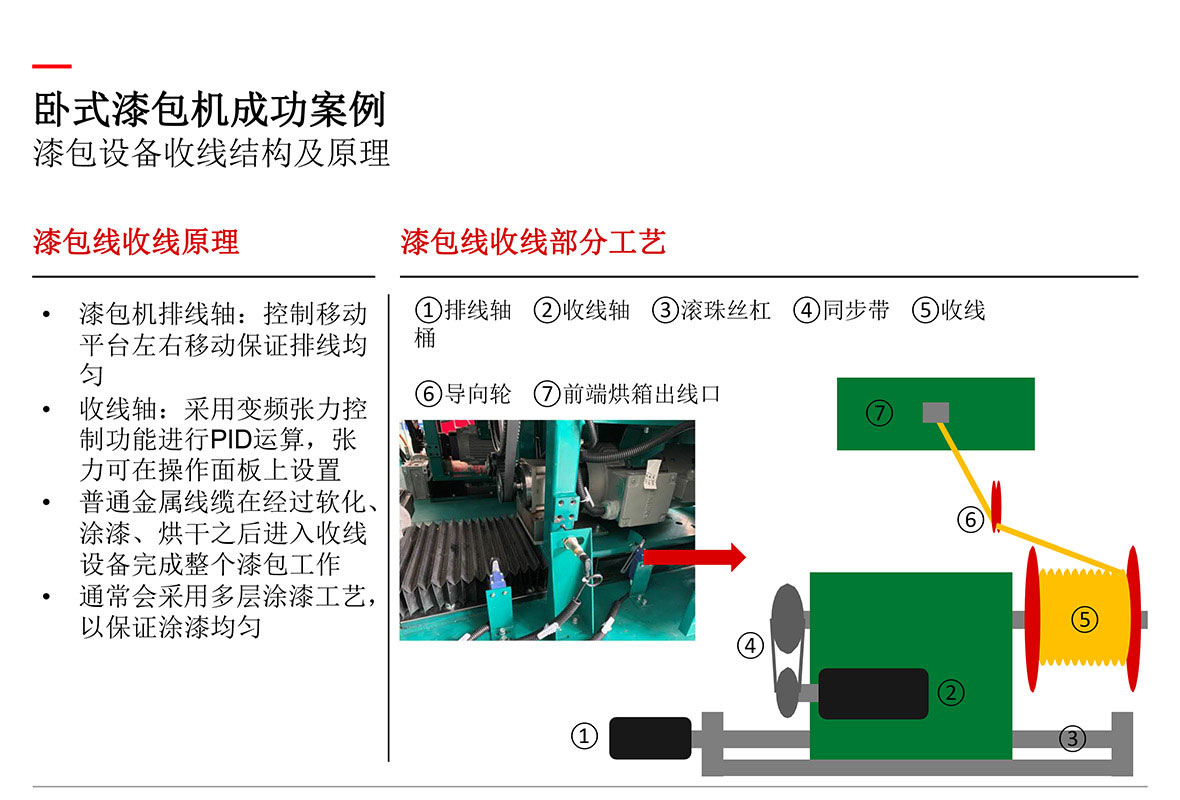 卧式漆包机成功案例
漆包设备收线结构及原理

漆包线收线原理

- 漆包机排线轴：控制移动平台左右移动保证排线均匀
- 收线轴：采用变频张力控制功能进行PID运算，张力可在操作面板上设置
- 普通金属线缆在经过软化、涂漆、烘干之后进入收线设备完成整个漆包工作
- 通常会采用多层涂漆工艺，以保证涂漆均匀

漆包线收线部分工艺

①排线轴 ②收线轴 ③滚珠丝杠 ④同步带 ⑤收线桶

⑥导向轮 ⑦前端烘箱出线口

⑦

⑥

⑤

④

②

①

③