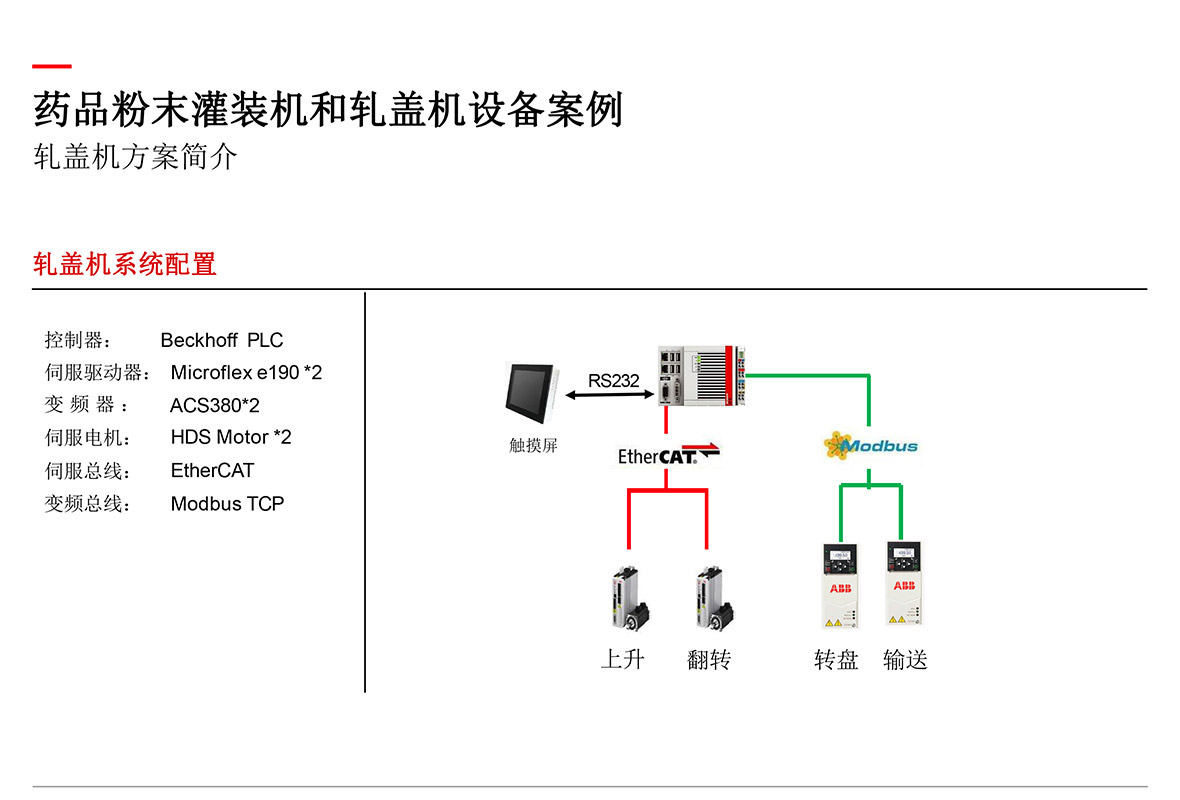 药品粉末灌装机和轧盖机设备案例
轧盖机方案简介

轧盖机系统配置

控制器： Beckhoff PLC
伺服驱动器： Microflex e190 *2
变 频 器 ： ACS380*2
伺服电机： HDS Motor *2
伺服总线： EtherCAT
变频总线： Modbus TCP

RS232
触摸屏
EtherCAT
Modbus
ABB
ABB
上升 翻转 转盘 输送