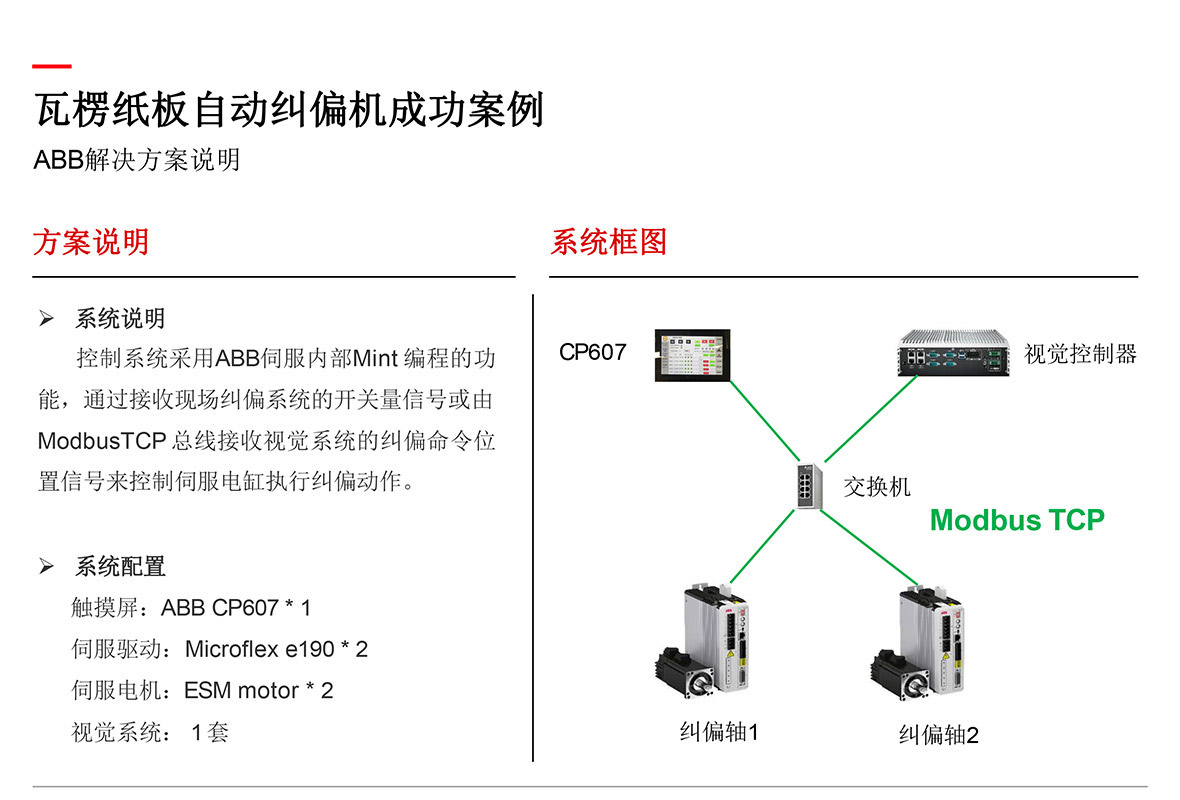 瓦楞纸板自动纠偏机成功案例

ABB解决方案说明

方案说明

➢ 系统说明

控制系统采用ABB伺服内部Mint 编程的功能，通过接收现场纠偏系统的开关量信号或由ModbusTCP 总线接收视觉系统的纠偏命令位置信号来控制伺服电缸执行纠偏动作。

➢ 系统配置

触摸屏：ABB CP607 * 1

伺服驱动：Microflex e190 * 2

伺服电机：ESM motor * 2

视觉系统： 1套

系统框图

CP607

视觉控制器

交换机

Modbus TCP

纠偏轴1

纠偏轴2