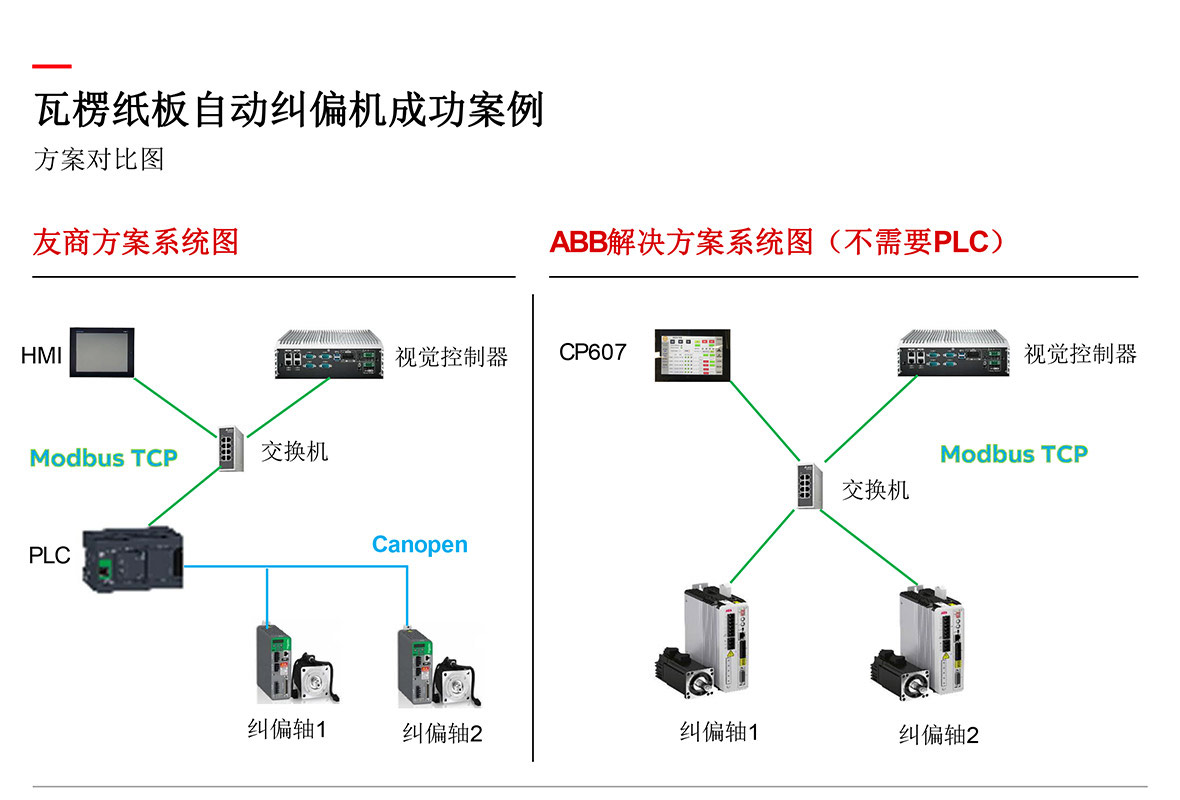 瓦楞纸板自动纠偏机成功案例
方案对比图

友商方案系统图

HMI
视觉控制器
Modbus TCP
交换机
PLC
Canopen
纠偏轴1
纠偏轴2

ABB解决方案系统图（不需要PLC）

CP607
视觉控制器
Modbus TCP
交换机
纠偏轴1
纠偏轴2